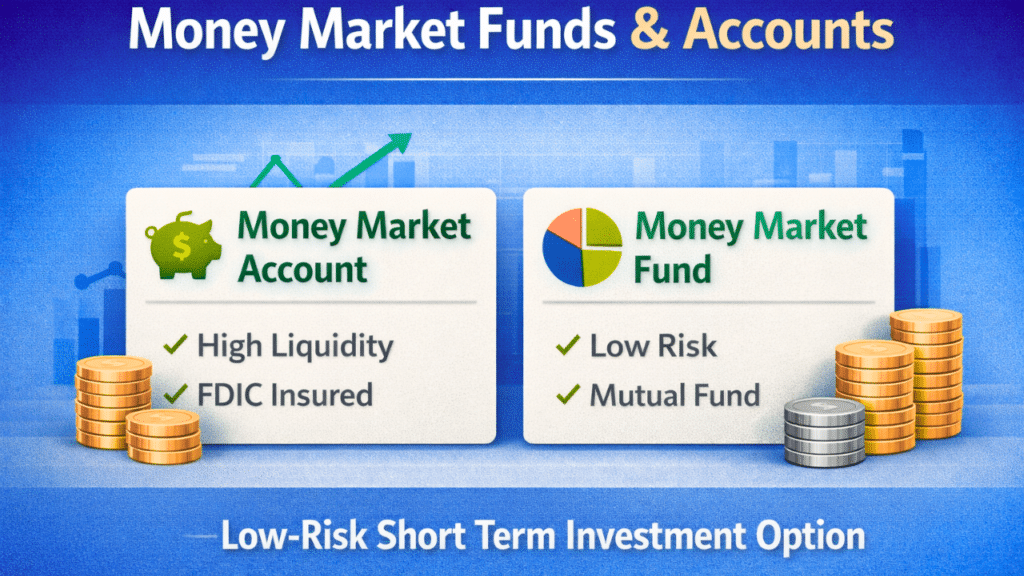 Money Market Funds & Accounts

$ Money Market Account

✓ High Liquidity
✓ FDIC Insured

Money Market Fund

✓ Low Risk
✓ Mutual Fund

Low-Risk Short Term Investment Option